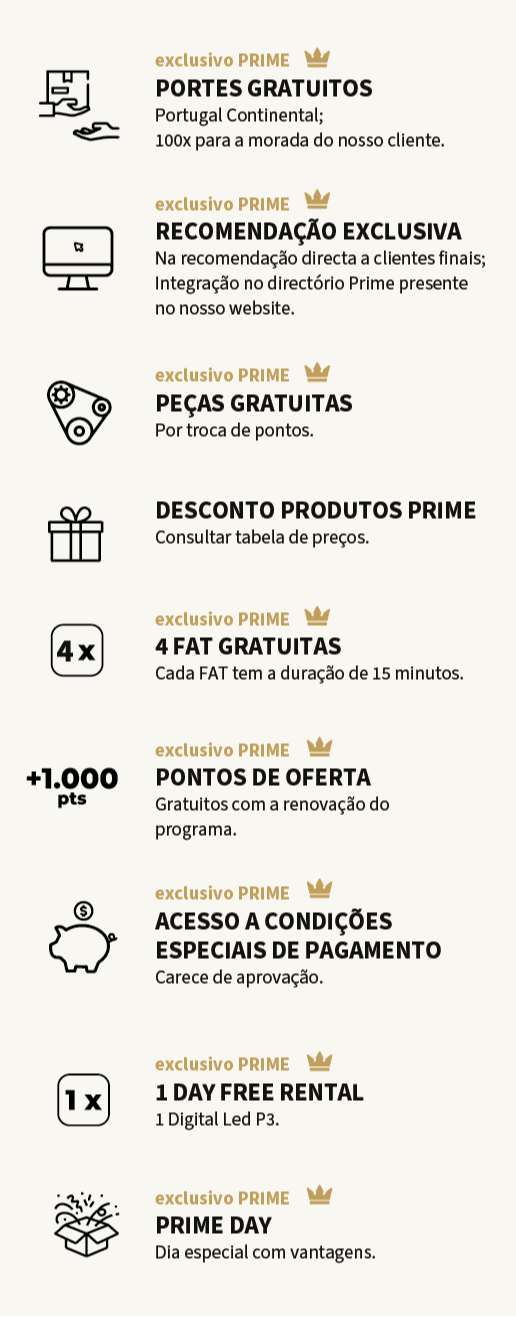 exclusivo PRIME
PORTES GRATUITOS
Portugal Continental;
100x para a morada do nosso cliente.

exclusivo PRIME
RECOMENDAÇÃO EXCLUSIVA
Na recomendação directa a clientes finais;
Integração no directório Prime presente no nosso website.

exclusivo PRIME
PEÇAS GRATUITAS
Por troca de pontos.

DESCONTO PRODUTOS PRIME
Consultar tabela de preços.

4 x

exclusivo PRIME
4 FAT GRATUITAS
Cada FAT tem a duração de 15 minutos.

+1.000
pts

exclusivo PRIME
PONTOS DE OFERTA
Gratuitos com a renovação do programa.

exclusivo PRIME
ACESSO A CONDIÇÕES
ESPECIAIS DE PAGAMENTO
Carece de aprovação.

1 x

exclusivo PRIME
1 DAY FREE RENTAL
1 Digital Led P3.

exclusivo PRIME
PRIME DAY
Dia especial com vantagens.